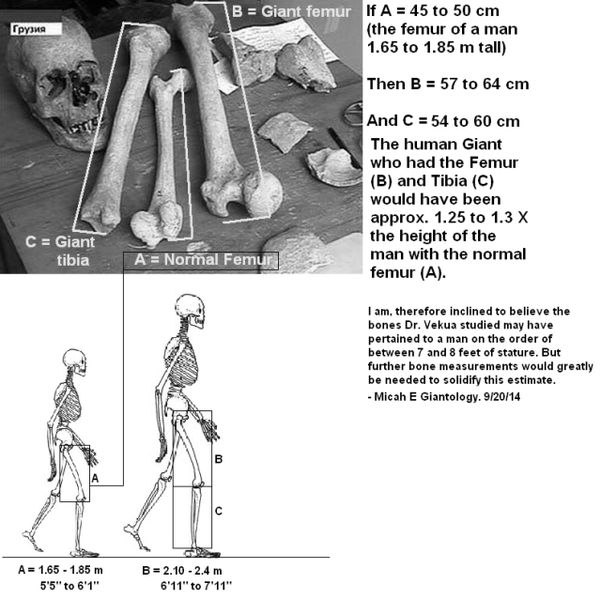 Грузия

B = Giant femur

C = Giant tibia

A = Normal Femur

If A = 45 to 50 cm (the femur of a man 1.65 to 1.85 m tall)

Then B = 57 to 64 cm

And C = 54 to 60 cm

The human Giant who had the Femur (B) and Tibia (C) would have been approx. 1.25 to 1.3 X the height of the man with the normal femur (A).

I am, therefore inclined to believe the bones Dr. Vekua studied may have pertained to a man on the order of between 7 and 8 feet of stature. But further bone measurements would greatly be needed to solidify this estimate.

- Micah E Giantology. 9/20/14

A

B

C

A = 1.65 - 1.85 m
5'5'' to 6'1''

B = 2.10 - 2.4 m
6'11'' to 7'11''